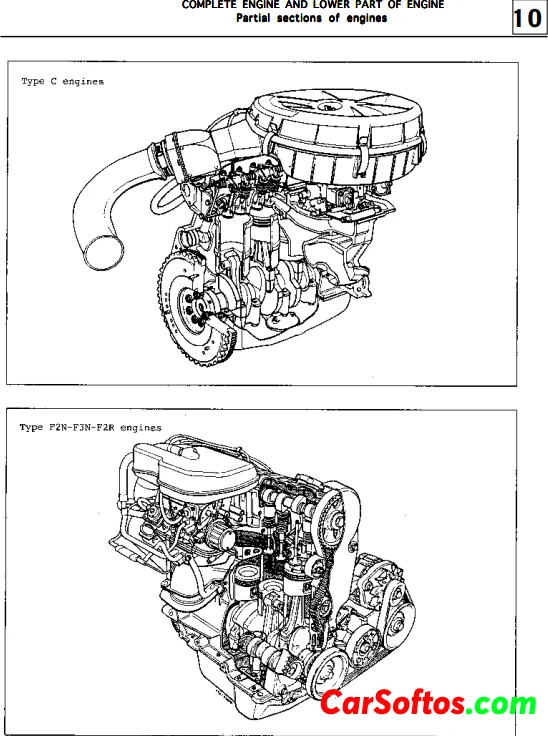 COMPLETE ENGINE AND LOWER PART OF ENGINE
Partial sections of engines

10

Type C engines

Type F2N-F3N-F2R engines

CarSoftos.com