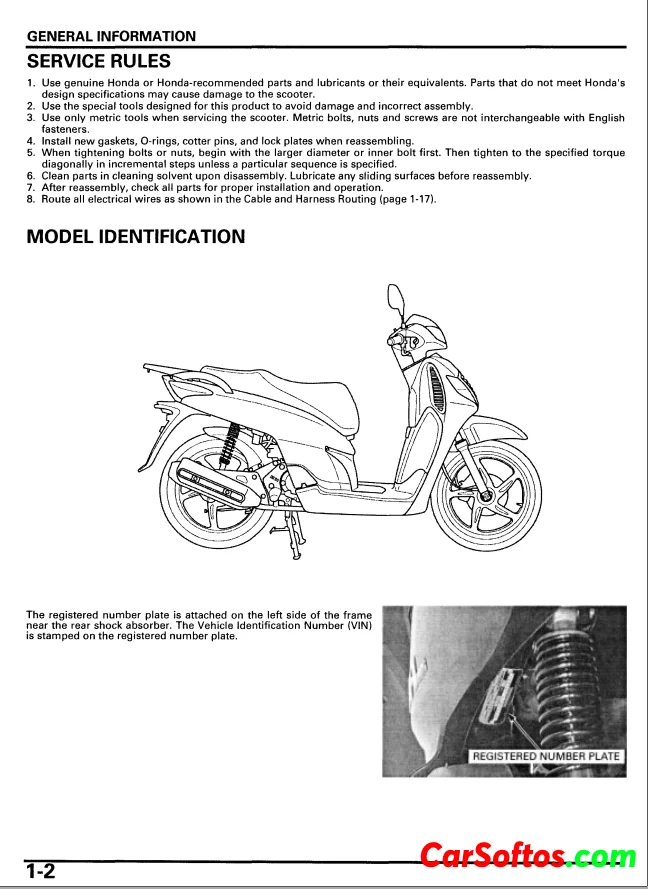 GENERAL INFORMATION

SERVICE RULES

1. Use genuine Honda or Honda-recommended parts and lubricants or their equivalents. Parts that do not meet Honda's design specifications may cause damage to the scooter.
2. Use the special tools designed for this product to avoid damage and incorrect assembly.
3. Use only metric tools when servicing the scooter. Metric bolts, nuts and screws are not interchangeable with English fasteners.
4. Install new gaskets, O-rings, cotter pins, and lock plates when reassembling.
5. When tightening bolts or nuts, begin with the larger diameter or inner bolt first. Then tighten to the specified torque diagonally in incremental steps unless a particular sequence is specified.
6. Clean parts in cleaning solvent upon disassembly. Lubricate any sliding surfaces before reassembly.
7. After reassembly, check all parts for proper installation and operation.
8. Route all electrical wires as shown in the Cable and Harness Routing (page 1-17).

MODEL IDENTIFICATION

The registered number plate is attached on the left side of the frame near the rear shock absorber. The Vehicle Identification Number (VIN) is stamped on the registered number plate.

REGISTERED NUMBER PLATE

1-2

CarSoftos.com