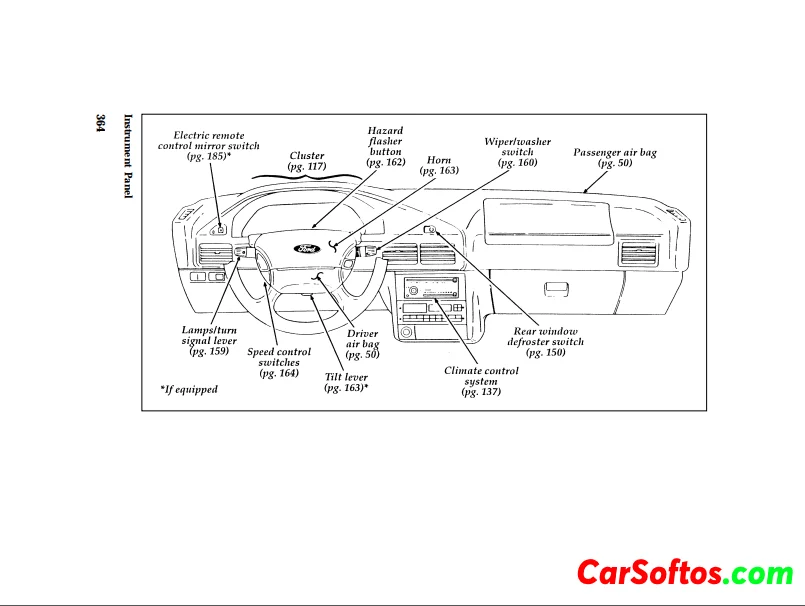 364

Instrument Panel

Electric remote control mirror switch (pg. 185)*

Cluster (pg. 117)

Hazard flasher button (pg. 162)

Horn (pg. 163)

Wiper/washer switch (pg. 160)

Passenger air bag (pg. 50)

Ford

Lamps/turn signal lever (pg. 159)

Speed control switches (pg. 164)

Driver air bag (pg. 50)

Tilt lever (pg. 163)*

Climate control system (pg. 137)

Rear window defroster switch (pg. 150)

*If equipped

CarSoftos.com