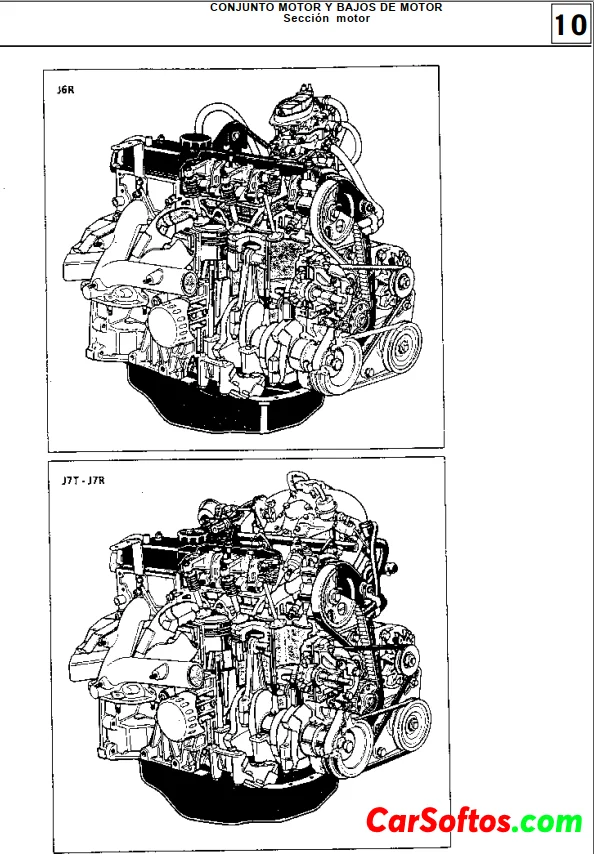 CONJUNTO MOTOR Y BAJOS DE MOTOR
Sección motor

10

J6R

J7T - J7R

CarSoftos.com