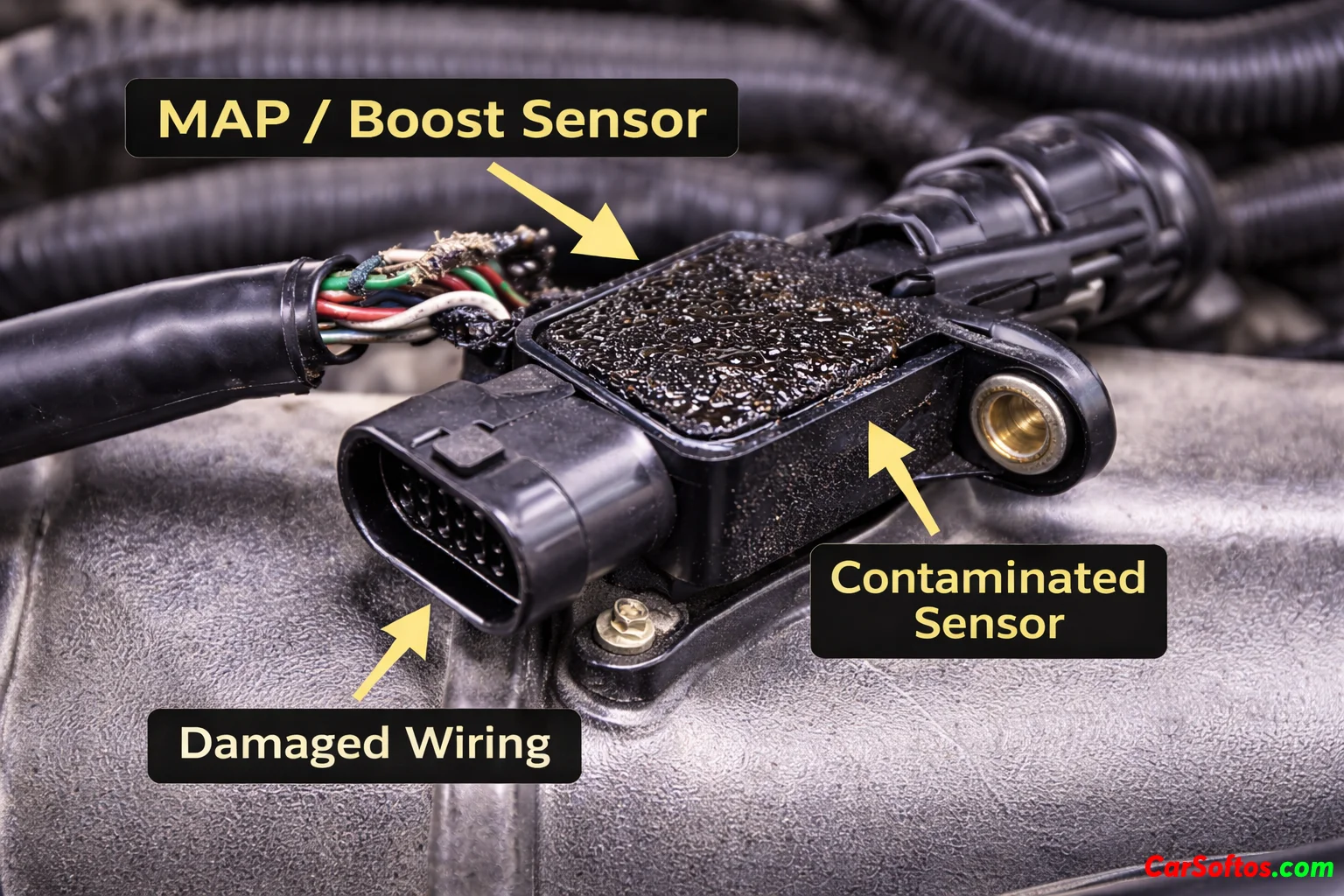 MAP / Boost Sensor

Contaminated Sensor

Damaged Wiring

CarSoftos.com