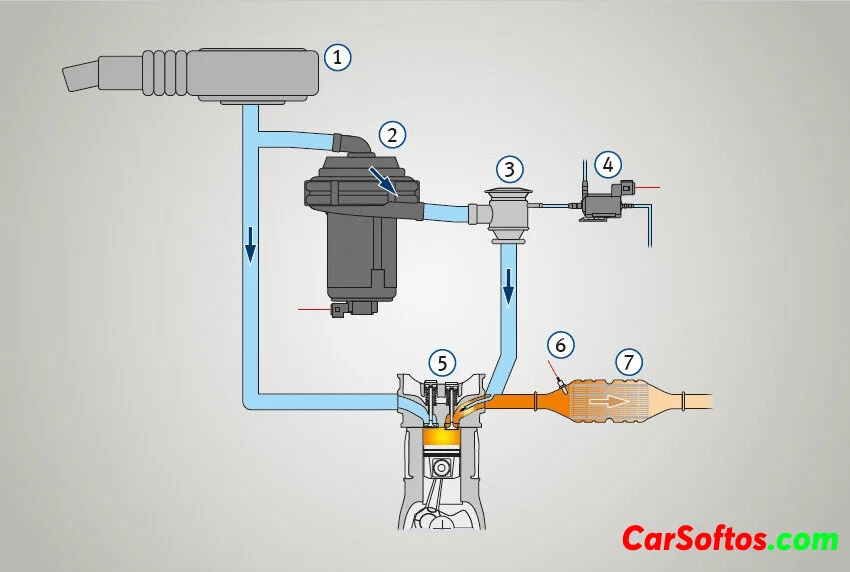 1
2
3
4
5
6
7
CarSoftos.com