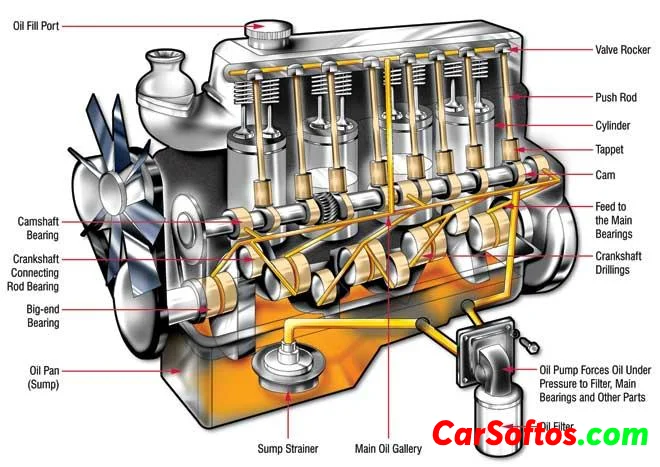 Oil Fill Port

Camshaft Bearing

Crankshaft Connecting Rod Bearing

Big-end Bearing

Oil Pan (Sump)

Valve Rocker

Push Rod

Cylinder

Tappet

Cam

Feed to the Main Bearings

Crankshaft Drillings

Oil Pump Forces Oil Under Pressure to Filter, Main Bearings and Other Parts

Oil Filter

Sump Strainer

Main Oil Gallery

CarSoftos.com