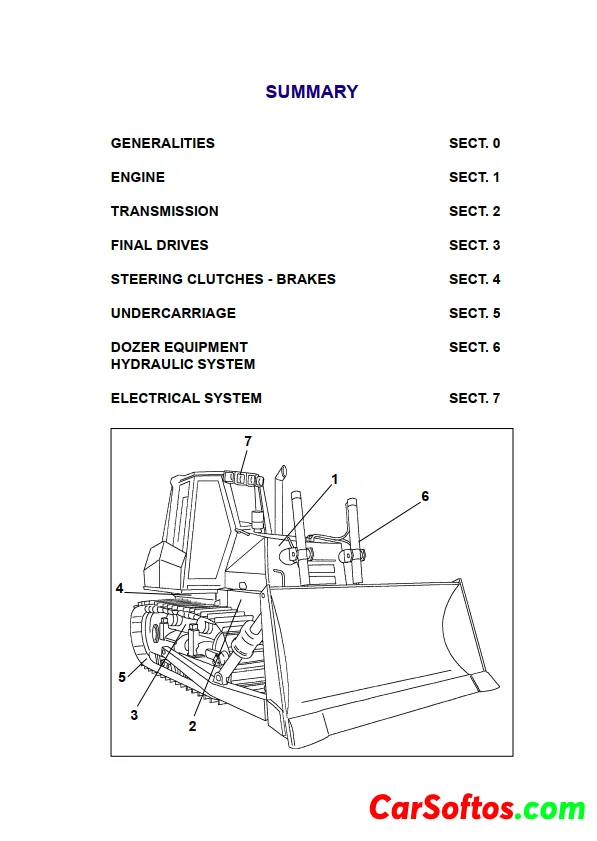 SUMMARY

| | |
|---|---|
| GENERALITIES | SECT. 0 |
| ENGINE | SECT. 1 |
| TRANSMISSION | SECT. 2 |
| FINAL DRIVES | SECT. 3 |
| STEERING CLUTCHES - BRAKES | SECT. 4 |
| UNDERCARRIAGE | SECT. 5 |
| DOZER EQUIPMENT HYDRAULIC SYSTEM | SECT. 6 |
| ELECTRICAL SYSTEM | SECT. 7 |

7
1
6
4
5
3
2

CarSoftos.com