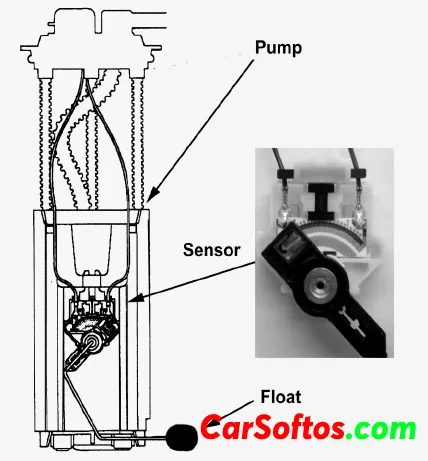 Pump

Sensor

Float

CarSoftos.com