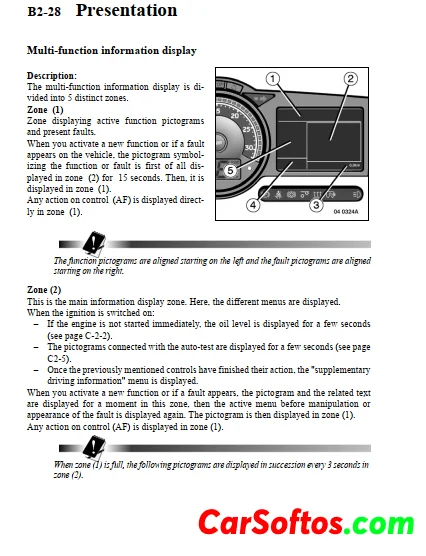 B2-28 Presentation

Multi-function information display

Description:
The multi-function information display is divided into 5 distinct zones.
Zone (1)
Zone displaying active function pictograms and present faults.
When you activate a new function or if a fault appears on the vehicle, the pictogram symbolizing the function or fault is first of all displayed in zone (2) for 15 seconds. Then, it is displayed in zone (1).
Any action on control (AF) is displayed directly in zone (1).

1
2
5
20
25
30
5
4
3
04 0324A

The function pictograms are aligned starting on the left and the fault pictograms are aligned starting on the right.

Zone (2)
This is the main information display zone. Here, the different menus are displayed.
When the ignition is switched on:
– If the engine is not started immediately, the oil level is displayed for a few seconds (see page C-2-2).
– The pictograms connected with the auto-test are displayed for a few seconds (see page C2-5).
– Once the previously mentioned controls have finished their action, the "supplementary driving information" menu is displayed.
When you activate a new function or if a fault appears, the pictogram and the related text are displayed for a moment in this zone, then the active menu before manipulation or appearance of the fault is displayed again. The pictogram is then displayed in zone (1).
Any action on control (AF) is displayed in zone (1).

When zone (1) is full, the following pictograms are displayed in succession every 3 seconds in zone (2).

CarSoftos.com