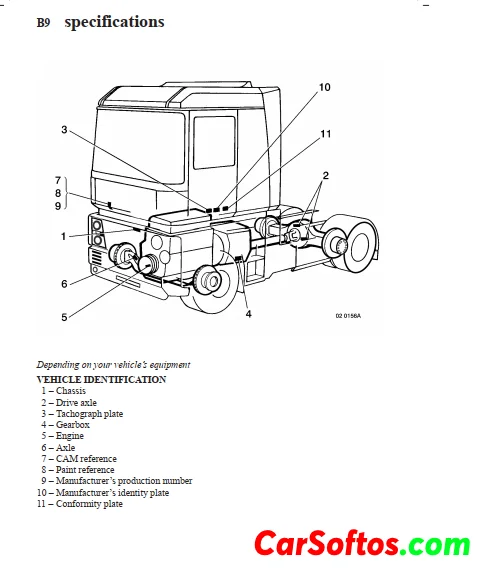 B9 specifications

10
3
11
7
8
9
2
1
6
5
4
02 0156A

Depending on your vehicle's equipment

VEHICLE IDENTIFICATION
1 – Chassis
2 – Drive axle
3 – Tachograph plate
4 – Gearbox
5 – Engine
6 – Axle
7 – CAM reference
8 – Paint reference
9 – Manufacturer's production number
10 – Manufacturer's identity plate
11 – Conformity plate

CarSoftos.com