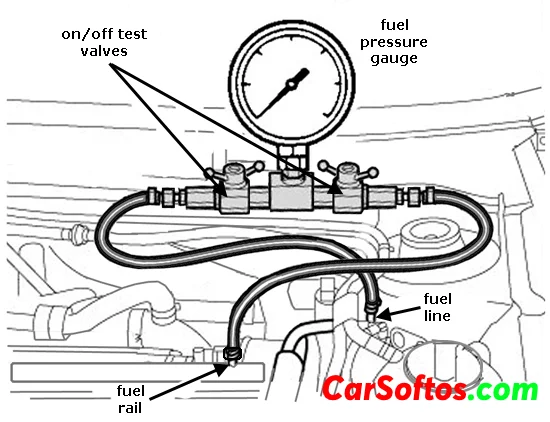 on/off test valves

fuel pressure gauge

fuel line

fuel rail

CarSoftos.com