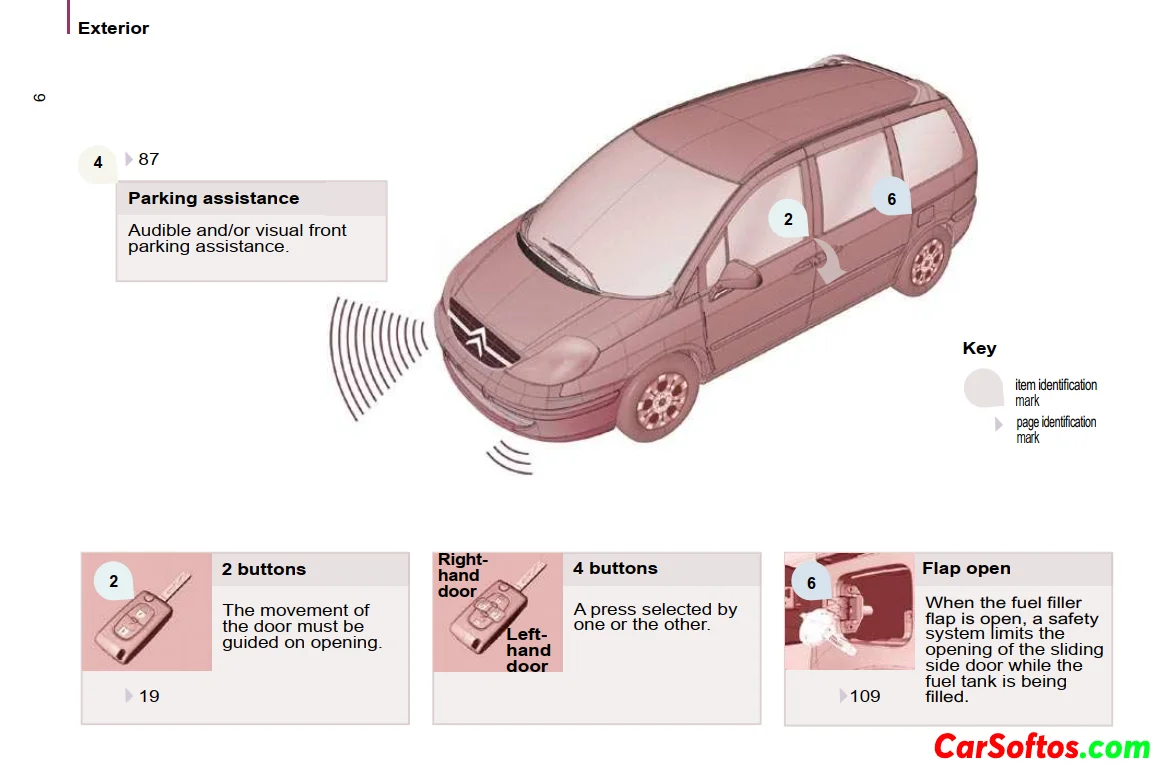 Exterior

6

4 87

Parking assistance

Audible and/or visual front parking assistance.

2

6

Key

item identification mark

page identification mark

2

2 buttons

The movement of the door must be guided on opening.

19

Right-hand door

Left-hand door

4 buttons

A press selected by one or the other.

6

Flap open

When the fuel filler flap is open, a safety system limits the opening of the sliding side door while the fuel tank is being filled.

109

CarSoftos.com