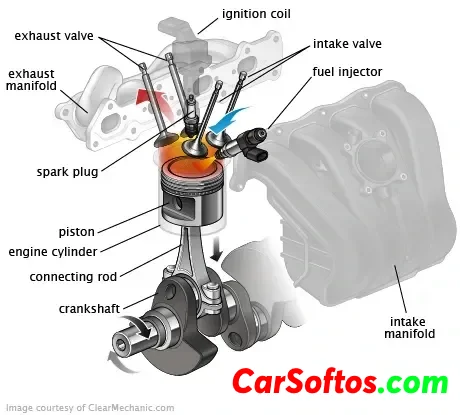 ignition coil
exhaust valve
intake valve
exhaust manifold
fuel injector
spark plug
piston
engine cylinder
connecting rod
crankshaft
intake manifold
CarSoftos.com
Image courtesy of ClearMechanic.com