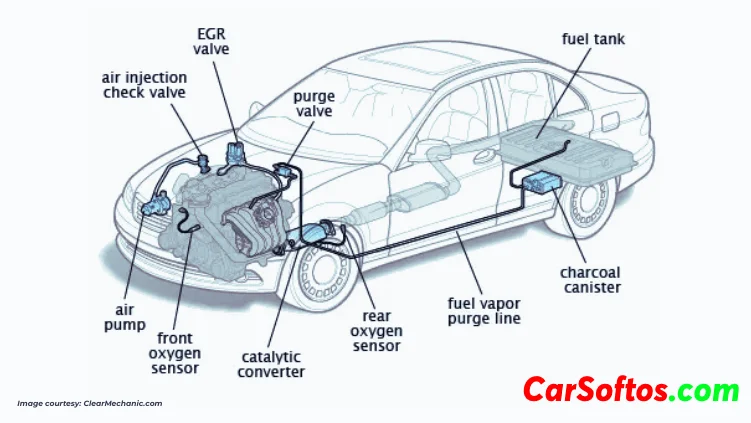 EGR valve

air injection check valve

purge valve

fuel tank

charcoal canister

fuel vapor purge line

rear oxygen sensor

catalytic converter

front oxygen sensor

air pump

Image courtesy: ClearMechanic.com

CarSoftos.com