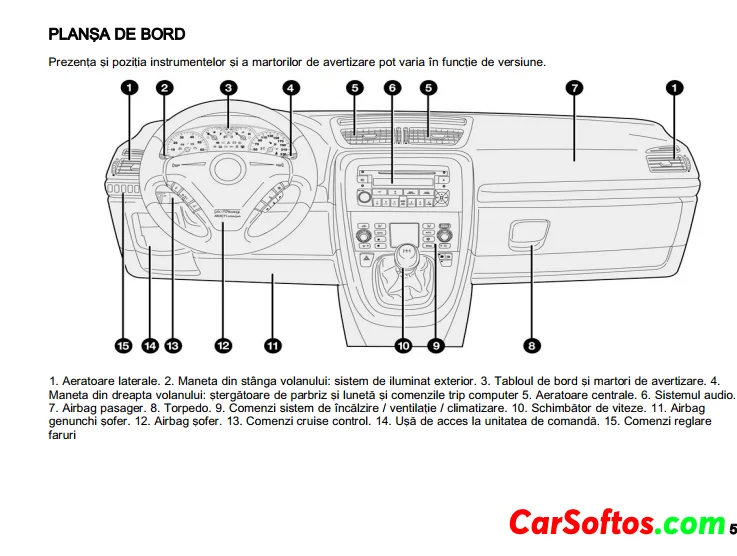 PLANȘA DE BORD

Prezența și poziția instrumentelor și a martorilor de avertizare pot varia în funcție de versiune.

1 2 3 4 5 6 5 7 1

15 14 13 12 11 10 9 8

1. Aeratoare laterale. 2. Maneta din stânga volanului: sistem de iluminat exterior. 3. Tabloul de bord și martori de avertizare. 4. Maneta din dreapta volanului: ștergătoare de parbriz și lunetă și comenzile trip computer 5. Aeratoare centrale. 6. Sistemul audio. 7. Airbag pasager. 8. Torpedo. 9. Comenzi sistem de încălzire / ventilație / climatizare. 10. Schimbător de viteze. 11. Airbag genunchi șofer. 12. Airbag șofer. 13. Comenzi cruise control. 14. Ușă de acces la unitatea de comandă. 15. Comenzi reglare faruri

CarSoftos.com 5