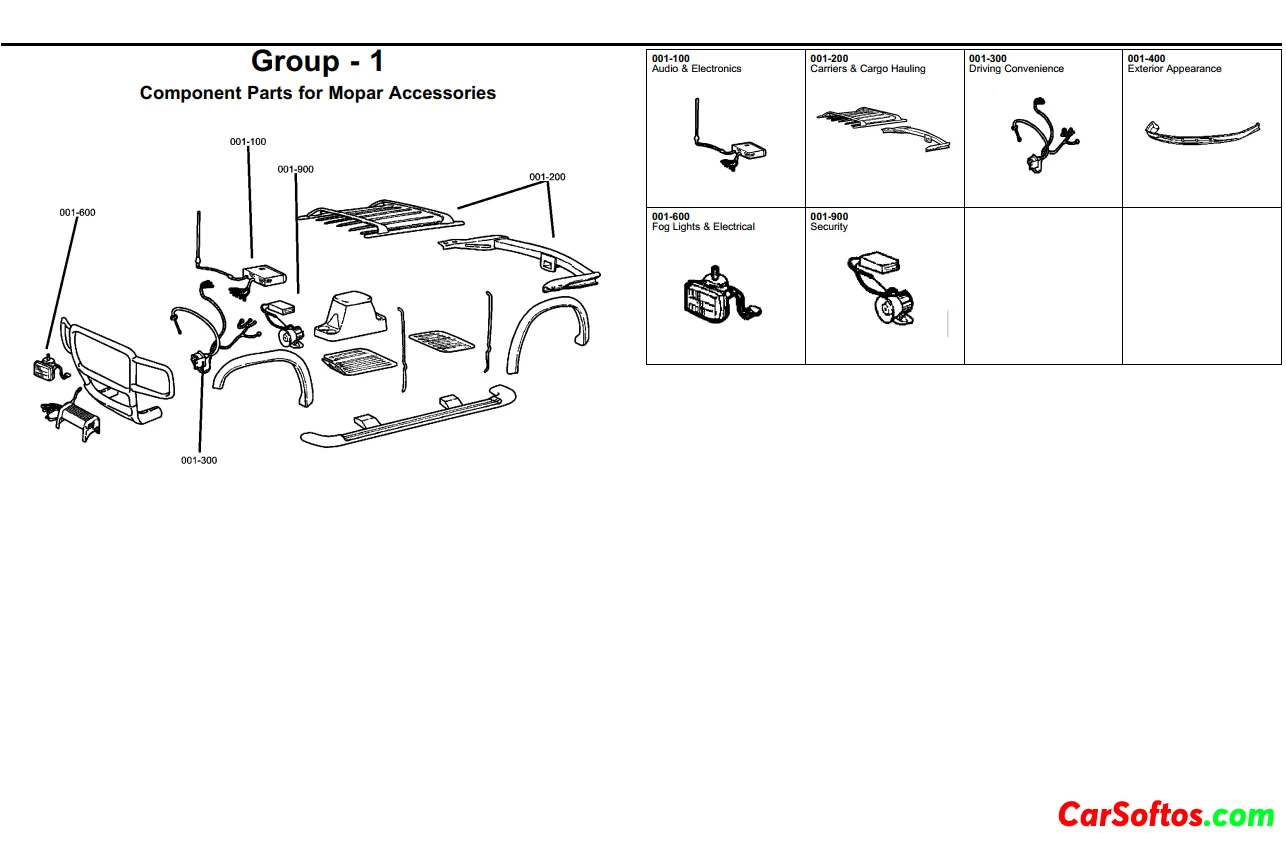 Group - 1
Component Parts for Mopar Accessories

001-100
001-900
001-200
001-600
001-300

| 001-100 Audio & Electronics | 001-200 Carriers & Cargo Hauling | 001-300 Driving Convenience | 001-400 Exterior Appearance |
|---|---|---|---|
| 001-600 Fog Lights & Electrical | 001-900 Security | | |

CarSoftos.com