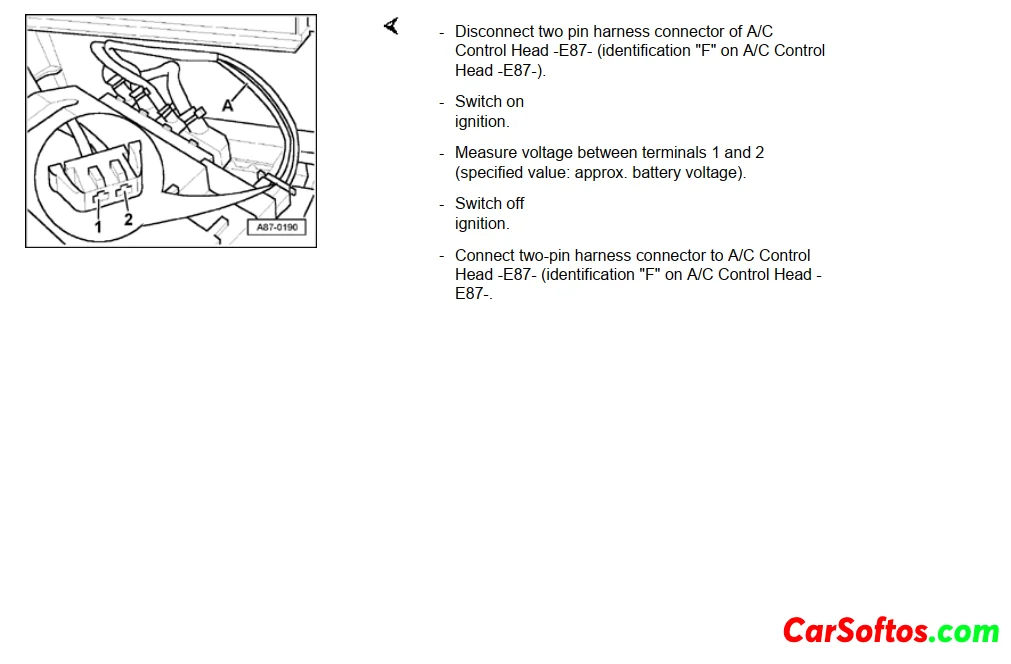 A

1

2

A87-0190

- Disconnect two pin harness connector of A/C Control Head -E87- (identification "F" on A/C Control Head -E87-).

- Switch on ignition.

- Measure voltage between terminals 1 and 2 (specified value: approx. battery voltage).

- Switch off ignition.

- Connect two-pin harness connector to A/C Control Head -E87- (identification "F" on A/C Control Head -E87-.

CarSoftos.com