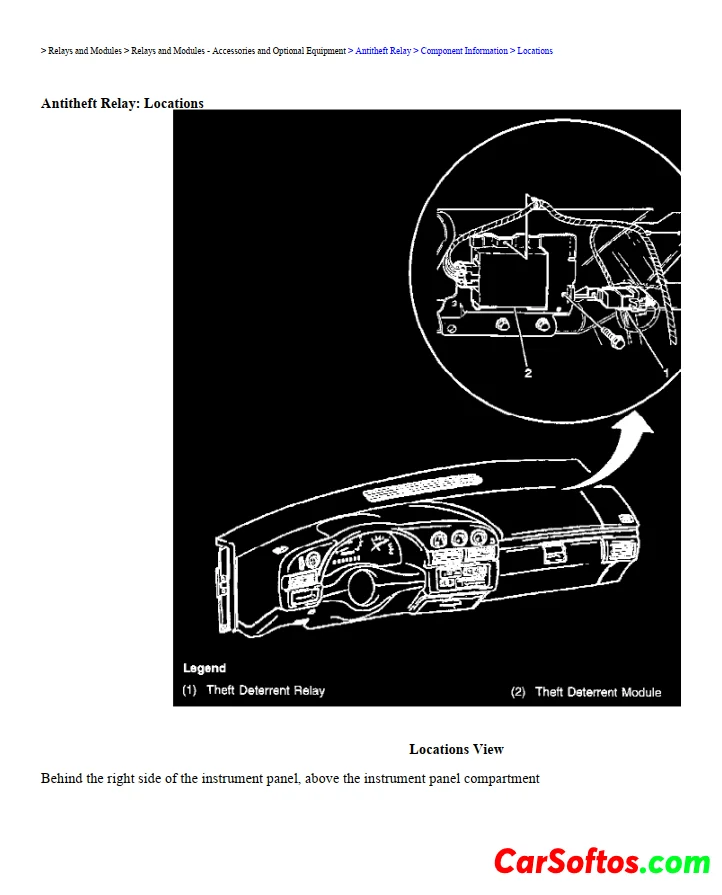 > Relays and Modules > Relays and Modules - Accessories and Optional Equipment > Antitheft Relay > Component Information > Locations

Antitheft Relay: Locations

2
1

Legend
(1) Theft Deterrent Relay
(2) Theft Deterrent Module

Locations View

Behind the right side of the instrument panel, above the instrument panel compartment

CarSoftos.com