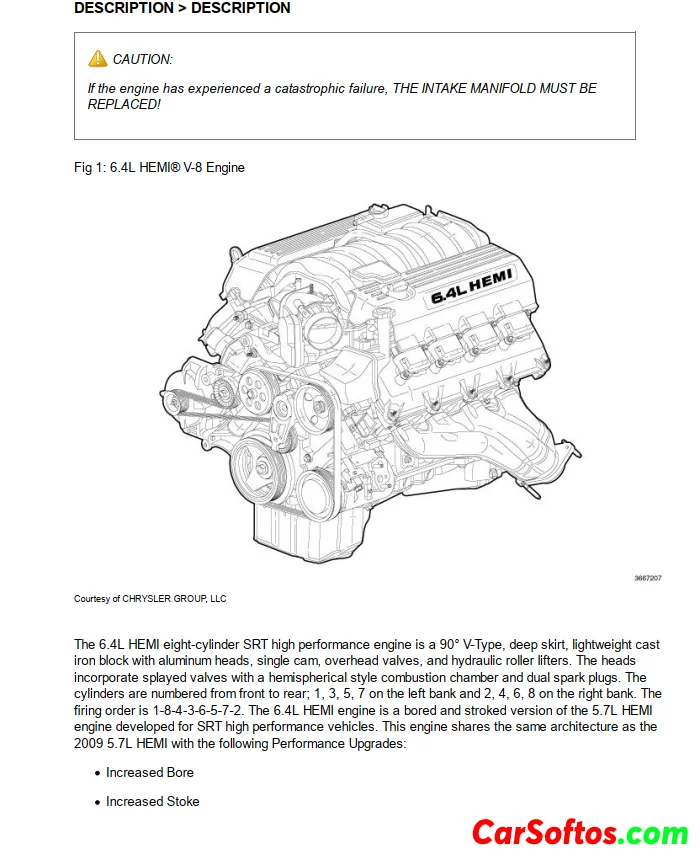 DESCRIPTION > DESCRIPTION

CAUTION:

If the engine has experienced a catastrophic failure, THE INTAKE MANIFOLD MUST BE REPLACED!

Fig 1: 6.4L HEMI® V-8 Engine

6.4L HEMI

3667207

Courtesy of CHRYSLER GROUP, LLC

The 6.4L HEMI eight-cylinder SRT high performance engine is a 90° V-Type, deep skirt, lightweight cast iron block with aluminum heads, single cam, overhead valves, and hydraulic roller lifters. The heads incorporate splayed valves with a hemispherical style combustion chamber and dual spark plugs. The cylinders are numbered from front to rear; 1, 3, 5, 7 on the left bank and 2, 4, 6, 8 on the right bank. The firing order is 1-8-4-3-6-5-7-2. The 6.4L HEMI engine is a bored and stroked version of the 5.7L HEMI engine developed for SRT high performance vehicles. This engine shares the same architecture as the 2009 5.7L HEMI with the following Performance Upgrades:

• Increased Bore

• Increased Stoke

CarSoftos.com