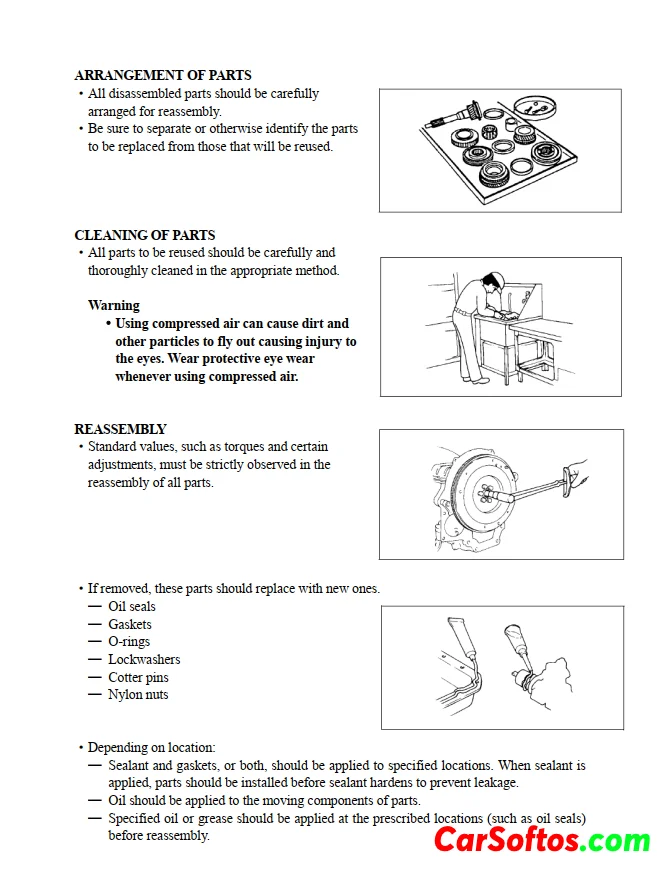 ARRANGEMENT OF PARTS
• All disassembled parts should be carefully arranged for reassembly.
• Be sure to separate or otherwise identify the parts to be replaced from those that will be reused.

CLEANING OF PARTS
• All parts to be reused should be carefully and thoroughly cleaned in the appropriate method.

Warning
• Using compressed air can cause dirt and other particles to fly out causing injury to the eyes. Wear protective eye wear whenever using compressed air.

REASSEMBLY
• Standard values, such as torques and certain adjustments, must be strictly observed in the reassembly of all parts.

• If removed, these parts should replace with new ones.
— Oil seals
— Gaskets
— O-rings
— Lockwashers
— Cotter pins
— Nylon nuts

• Depending on location:
— Sealant and gaskets, or both, should be applied to specified locations. When sealant is applied, parts should be installed before sealant hardens to prevent leakage.
— Oil should be applied to the moving components of parts.
— Specified oil or grease should be applied at the prescribed locations (such as oil seals) before reassembly.

CarSoftos.com