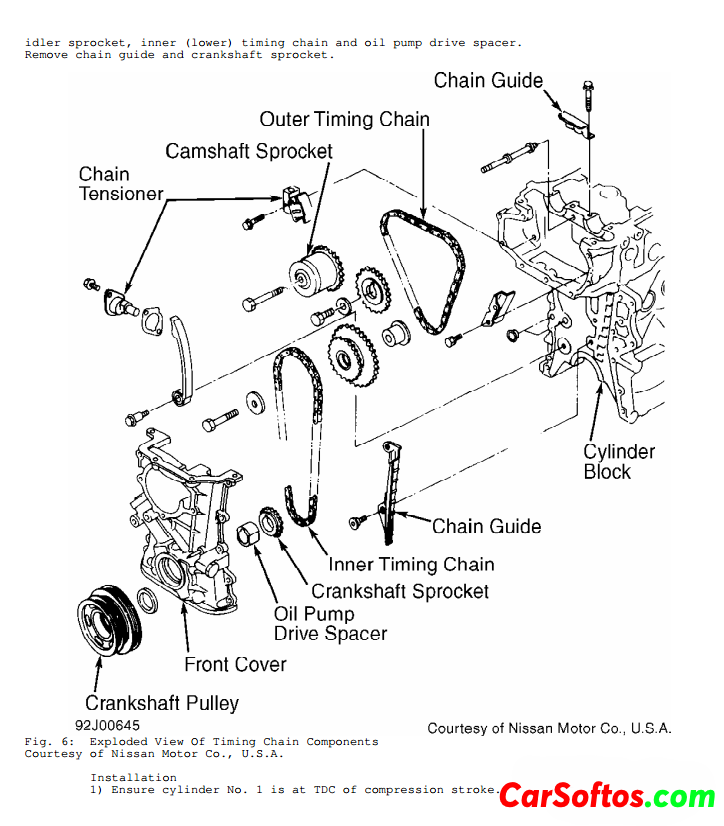 idler sprocket, inner (lower) timing chain and oil pump drive spacer. Remove chain guide and crankshaft sprocket.

Chain Guide
Outer Timing Chain
Camshaft Sprocket
Chain Tensioner
Cylinder Block
Chain Guide
Inner Timing Chain
Crankshaft Sprocket
Oil Pump Drive Spacer
Front Cover
Crankshaft Pulley
92J00645
Courtesy of Nissan Motor Co., U.S.A.

Fig. 6: Exploded View Of Timing Chain Components
Courtesy of Nissan Motor Co., U.S.A.

Installation
1) Ensure cylinder No. 1 is at TDC of compression stroke.

CarSoftos.com