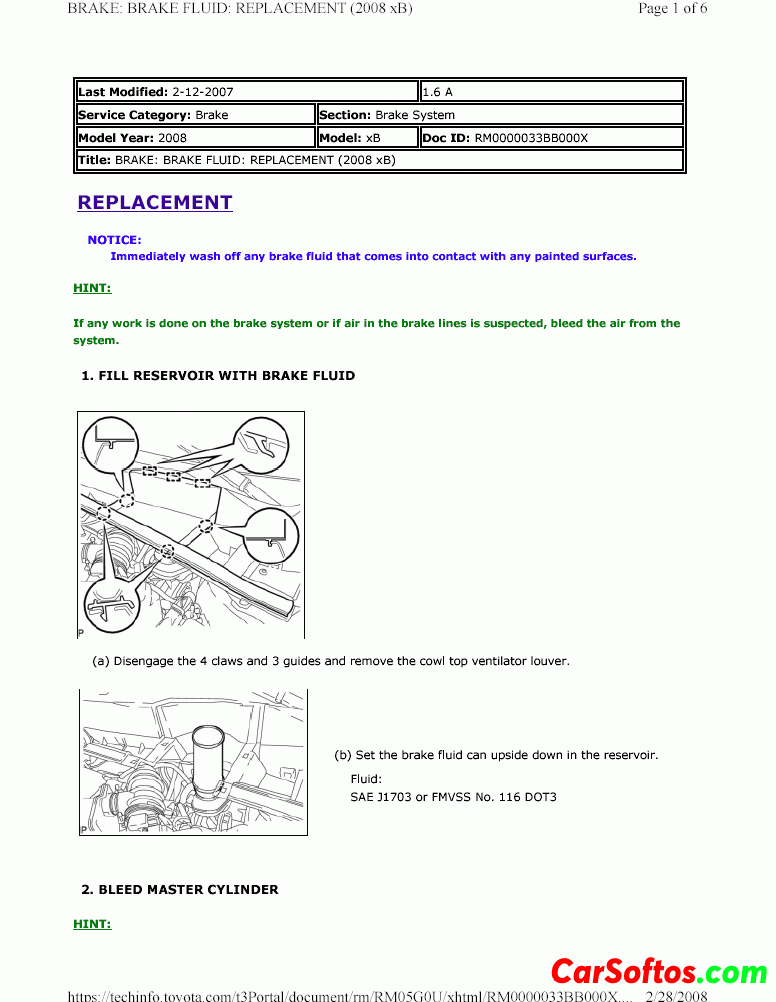 BRAKE: BRAKE FLUID: REPLACEMENT (2008 xB)

Page 1 of 6

| Last Modified: 2-12-2007 | | 1.6 A |
|---|---|---|
| Service Category: Brake | Section: Brake System | |
| Model Year: 2008 | Model: xB | Doc ID: RM0000033BB000X |
| Title: BRAKE: BRAKE FLUID: REPLACEMENT (2008 xB) | | |

REPLACEMENT

NOTICE:
Immediately wash off any brake fluid that comes into contact with any painted surfaces.

HINT:

If any work is done on the brake system or if air in the brake lines is suspected, bleed the air from the system.

1. FILL RESERVOIR WITH BRAKE FLUID

P

(a) Disengage the 4 claws and 3 guides and remove the cowl top ventilator louver.

P

(b) Set the brake fluid can upside down in the reservoir.

Fluid:
SAE J1703 or FMVSS No. 116 DOT3

2. BLEED MASTER CYLINDER

HINT:

CarSoftos.com

https://techinfo.toyota.com/t3Portal/document/rm/RM05G0U/xhtml/RM0000033BB000X.... 2/28/2008